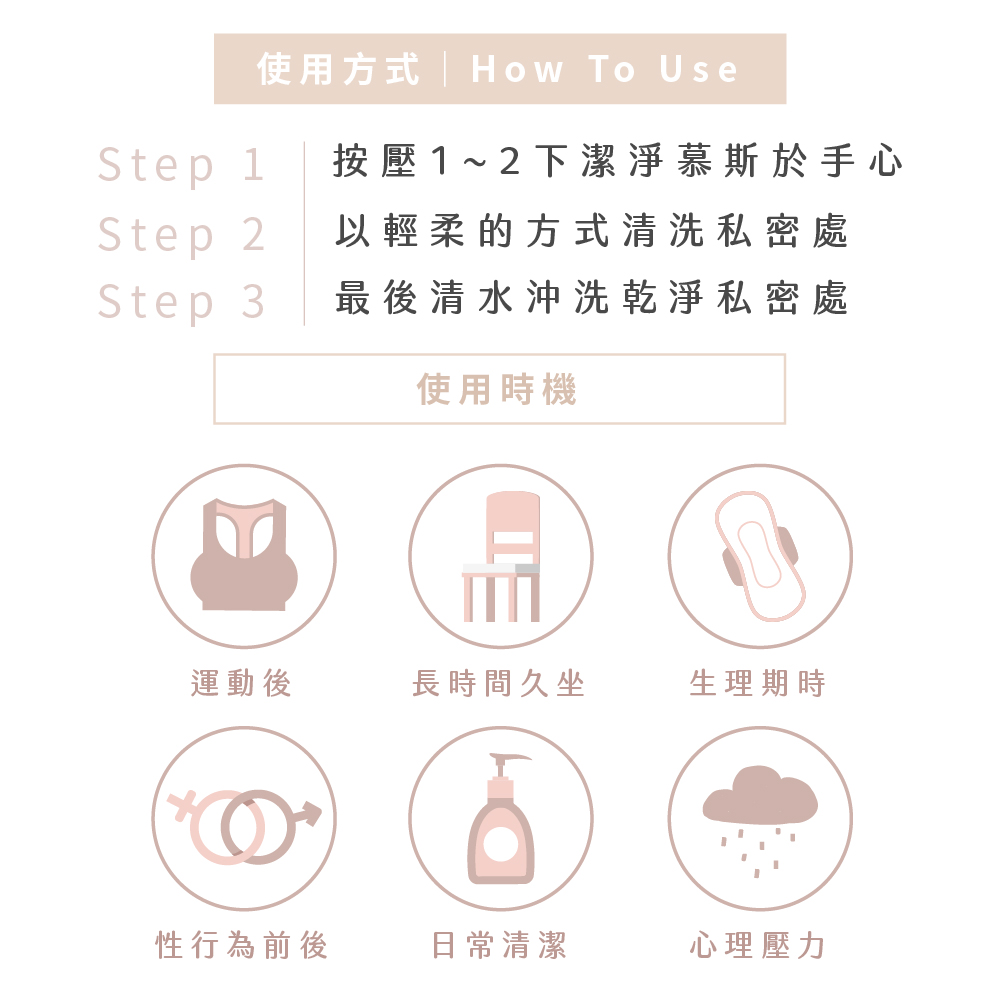 使用方式 | How To Use

Step 1 按壓1～2下潔淨慕斯於手心
Step 2 以輕柔的方式清洗私密處
Step 3 最後清水沖洗乾淨私密處

使用時機

運動後

長時間久坐

生理期時

性行為前後

日常清潔

心理壓力